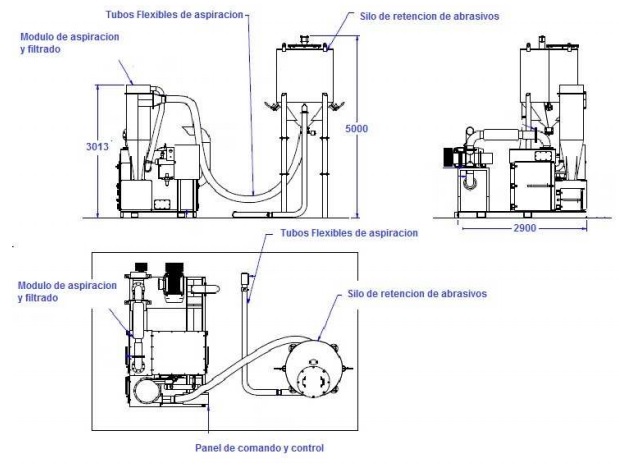 Tubos Flexibles de aspiracion

Silo de retencion de abrasivos

Modulo de aspiracion y filtrado

3013

5000

2900

Tubos Flexibles de aspiracion

Modulo de aspiracion y filtrado

Silo de retencion de abrasivos

Panel de comando y control